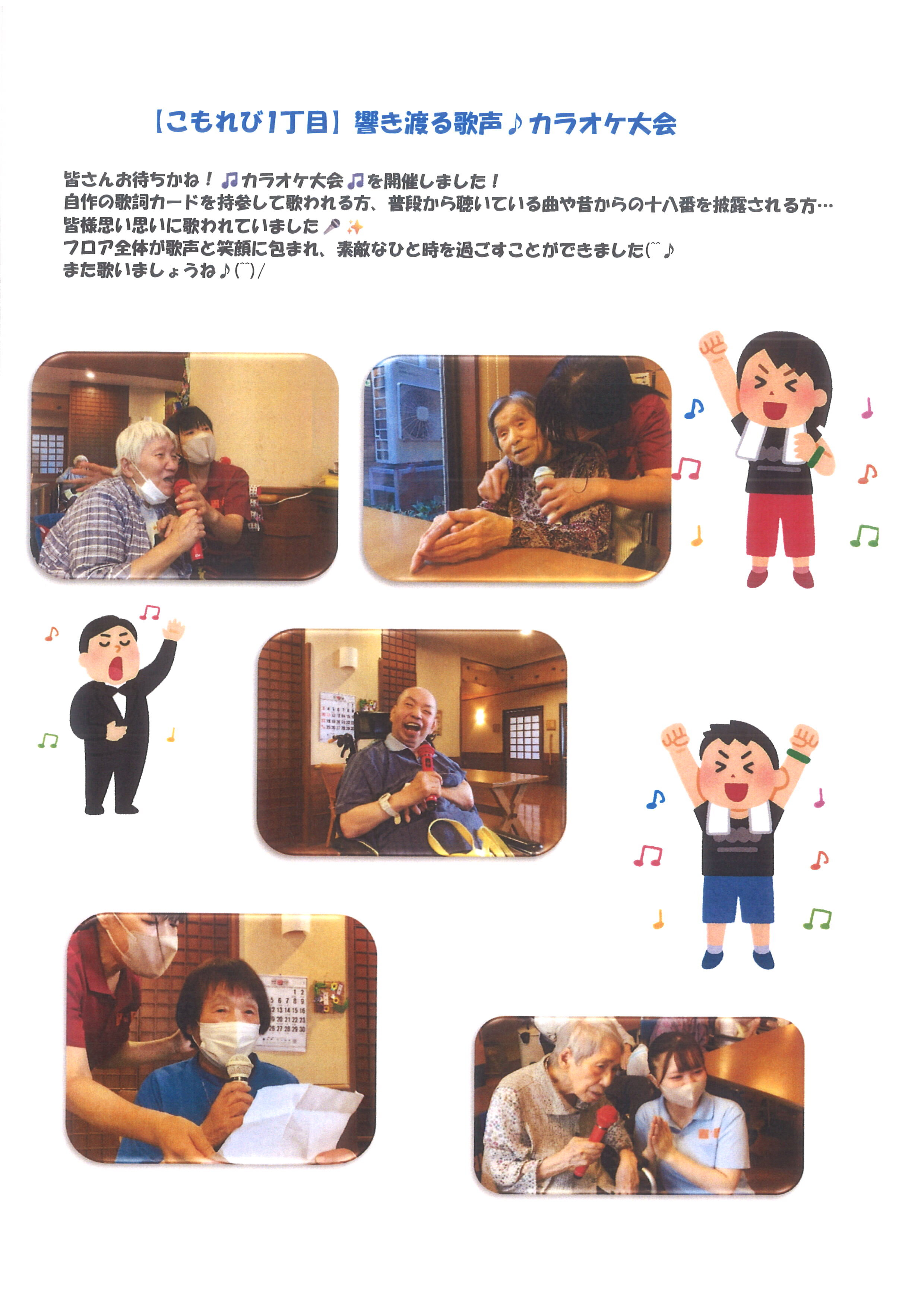 【こもれび1丁目】響き渡る歌声♪カラオケ大会

皆さんお待ちかね！♫カラオケ大会♫を開催しました！
自作の歌詞カードを持参して歌われる方、普段から聴いている曲や昔からの十八番を披露される方…
皆様思い思いに歌われていました🎤✨
フロア全体が歌声と笑顔に包まれ、素敵なひと時を過ごすことができました(^^♪
また歌いましょうね♪(^^)/